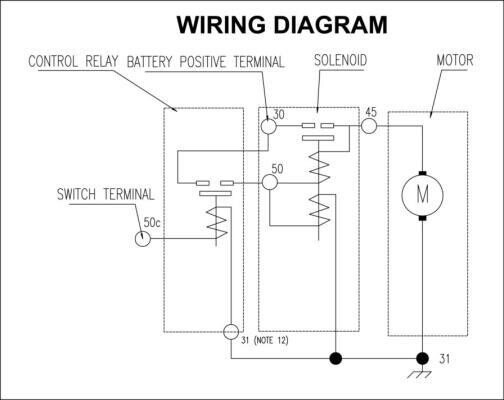 WIRING DIAGRAM

CONTROL RELAY

BATTERY POSITIVE TERMINAL

SOLENOID

MOTOR

30

45

50

SWITCH TERMINAL

50c

M

31 (NOTE 12)

31